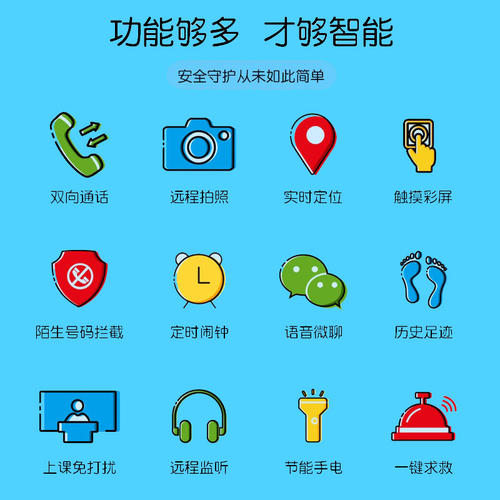 功能够多 才够智能

安全守护从未如此简单

双向通话 远程拍照 实时定位 触摸彩屏

陌生号码拦截 定时闹钟 语音微聊 历史足迹

上课免打扰 远程监听 节能手电 一键求救